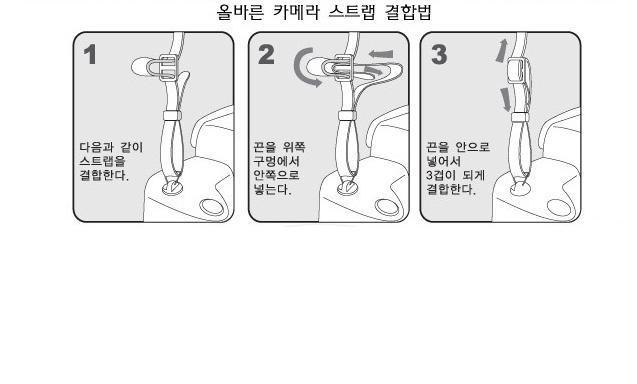 올바른 카메라 스트랩 결합법

1

다음과 같이 스트랩을 결합한다.

2

끈을 위쪽 구멍에서 안쪽으로 넣는다.

3

끈을 안으로 넣어서 3겹이 되게 결합한다.